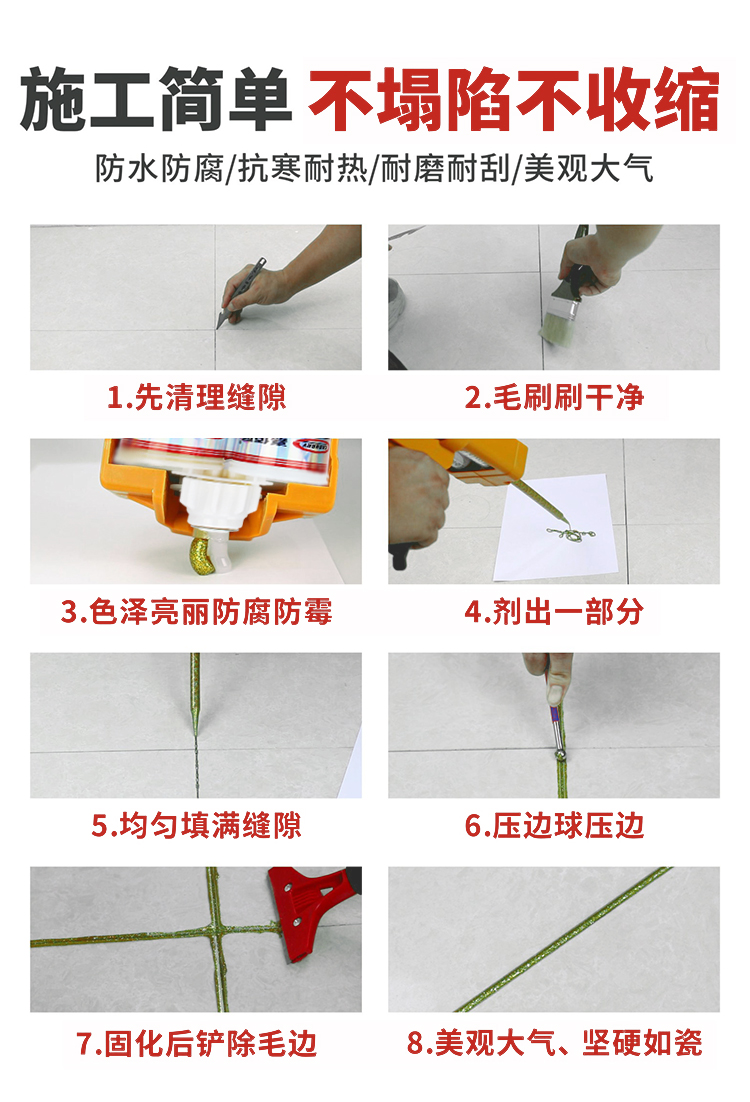 施工简单 不塌陷不收缩

防水防腐/抗寒耐热/耐磨耐刮/美观大气

1.先清理缝隙

2.毛刷刷干净

3.色泽亮丽防腐防霉

4.剂出一部分

5.均匀填满缝隙

6.压边球压边

7.固化后铲除毛边

8.美观大气、坚硬如瓷